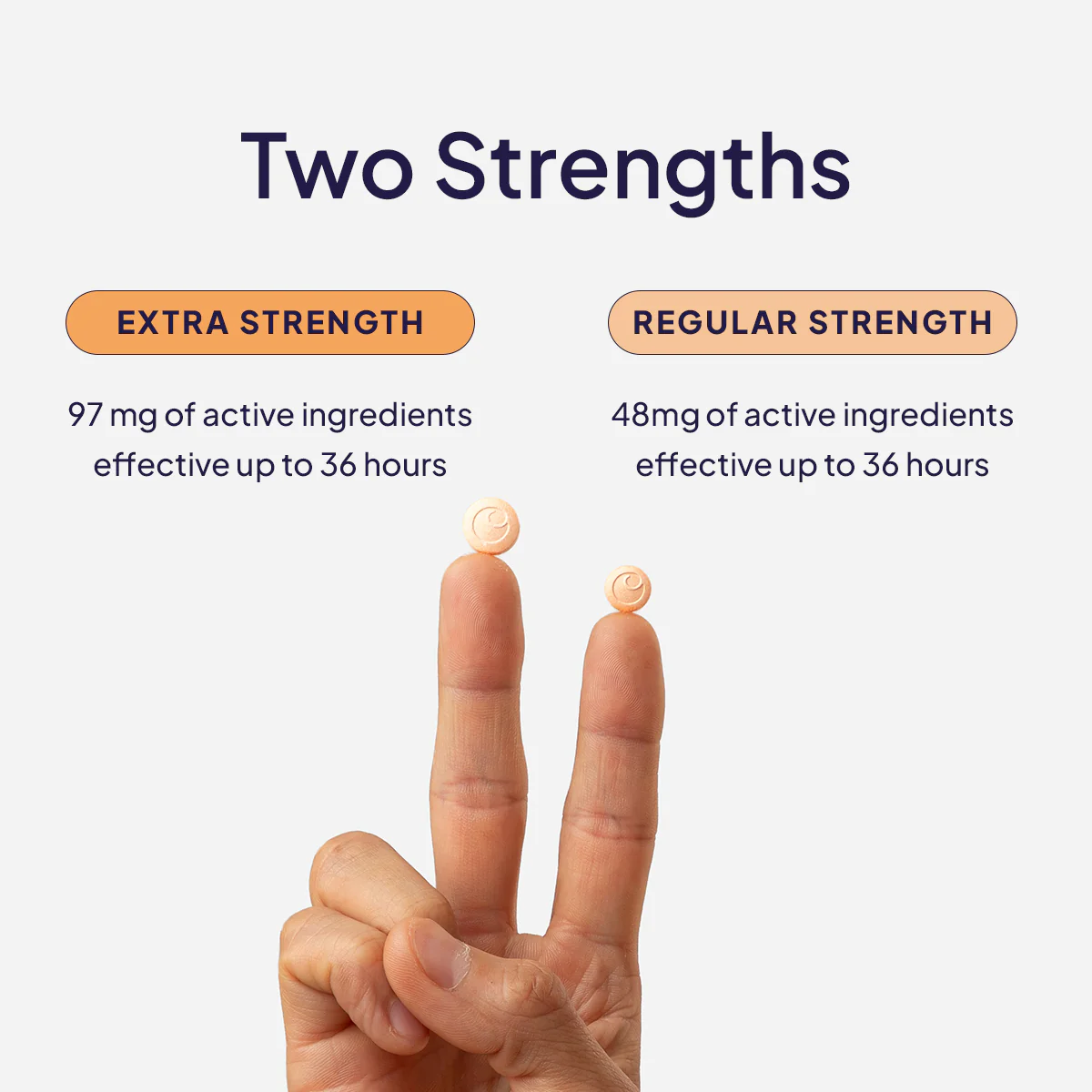 Two Strengths

EXTRA STRENGTH

97 mg of active ingredients effective up to 36 hours

REGULAR STRENGTH

48mg of active ingredients effective up to 36 hours