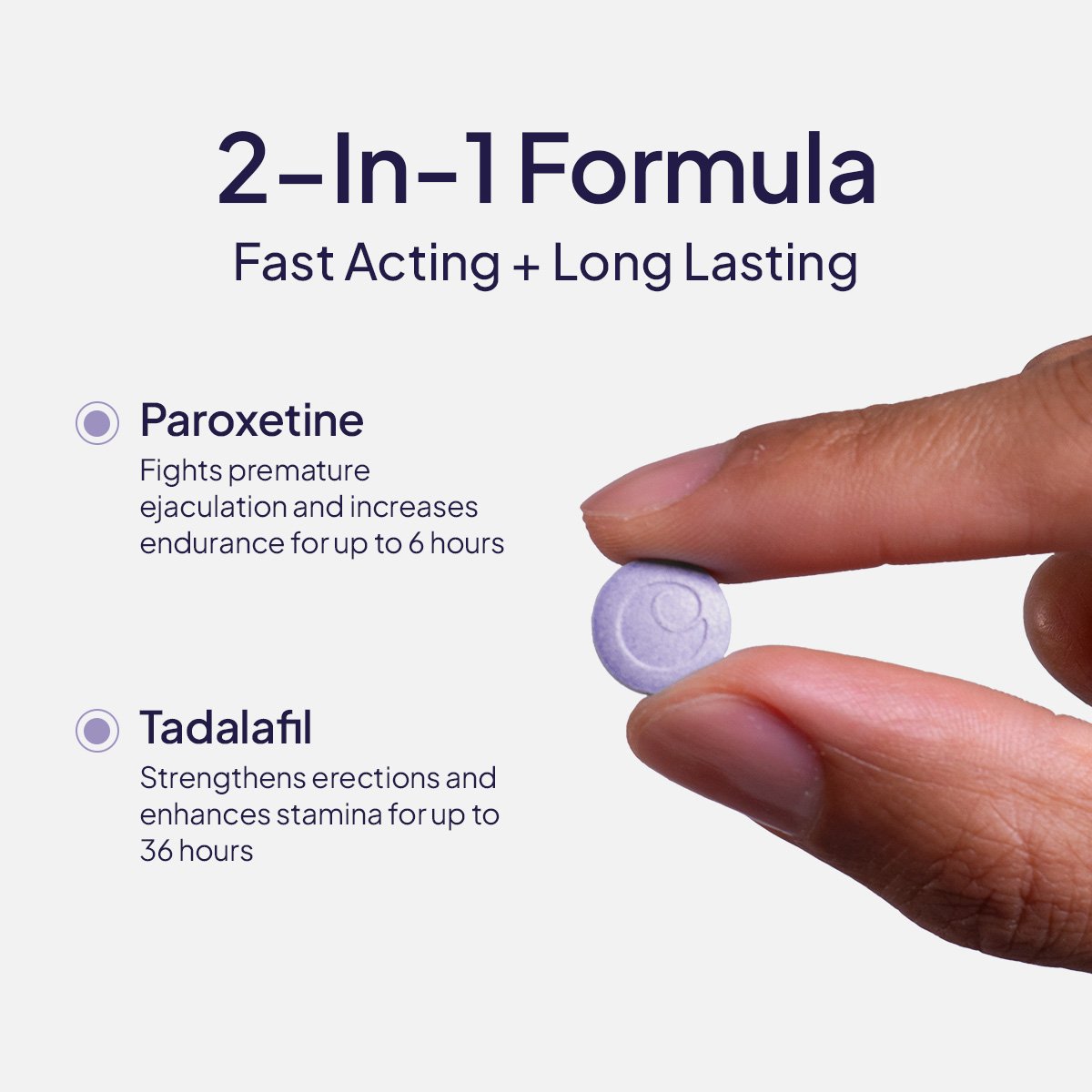 2-In-1 Formula
Fast Acting + Long Lasting

Paroxetine
Fights premature ejaculation and increases endurance for up to 6 hours

Tadalafil
Strengthens erections and enhances stamina for up to 36 hours