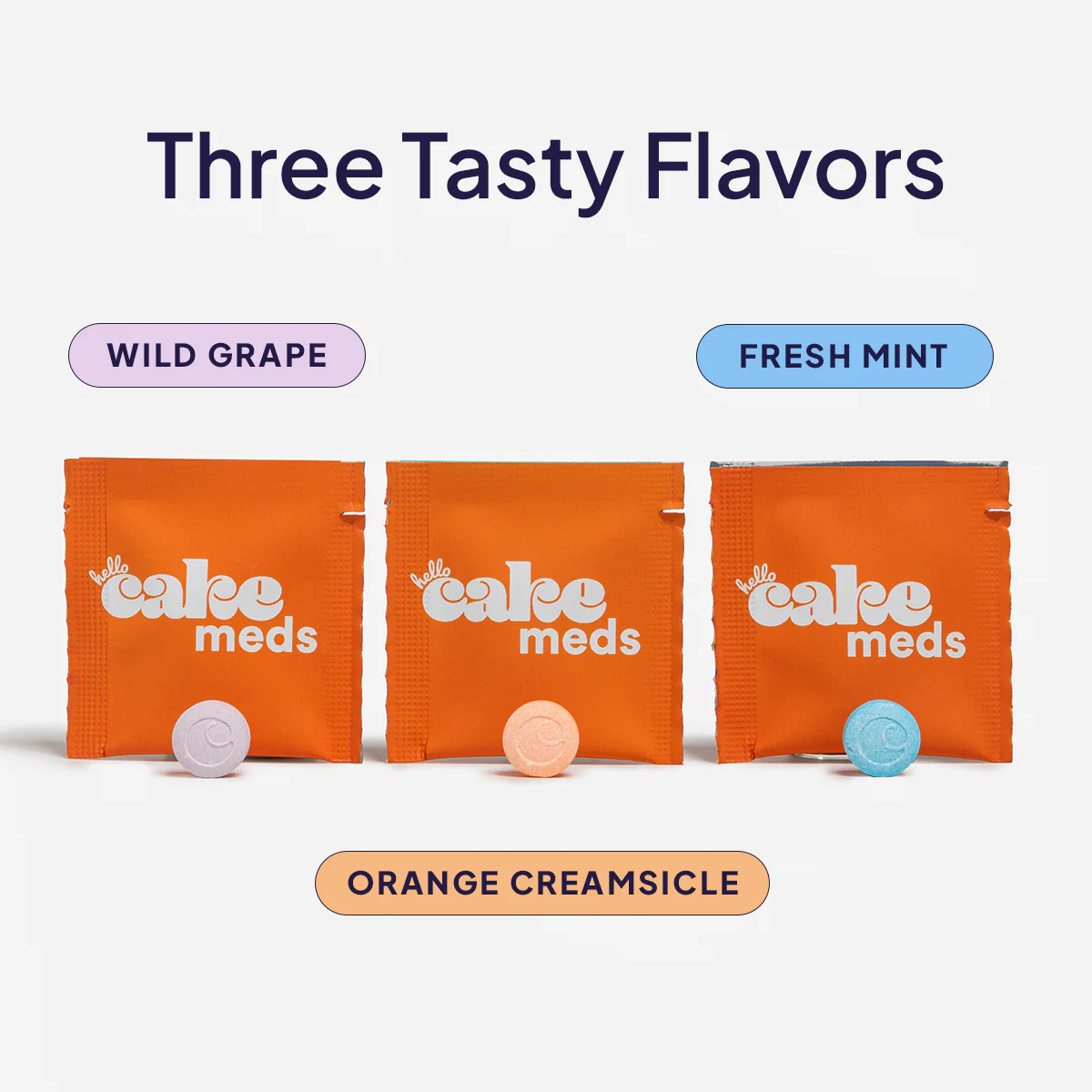 Three Tasty Flavors

WILD GRAPE

FRESH MINT

hello cake meds

hello cake meds

hello cake meds

ORANGE CREAMSICLE